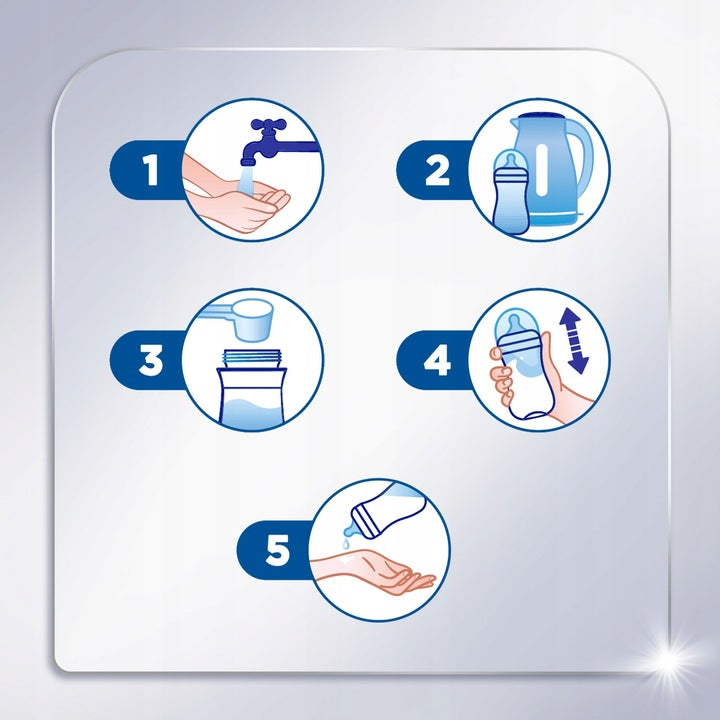 1

2

3

4

5