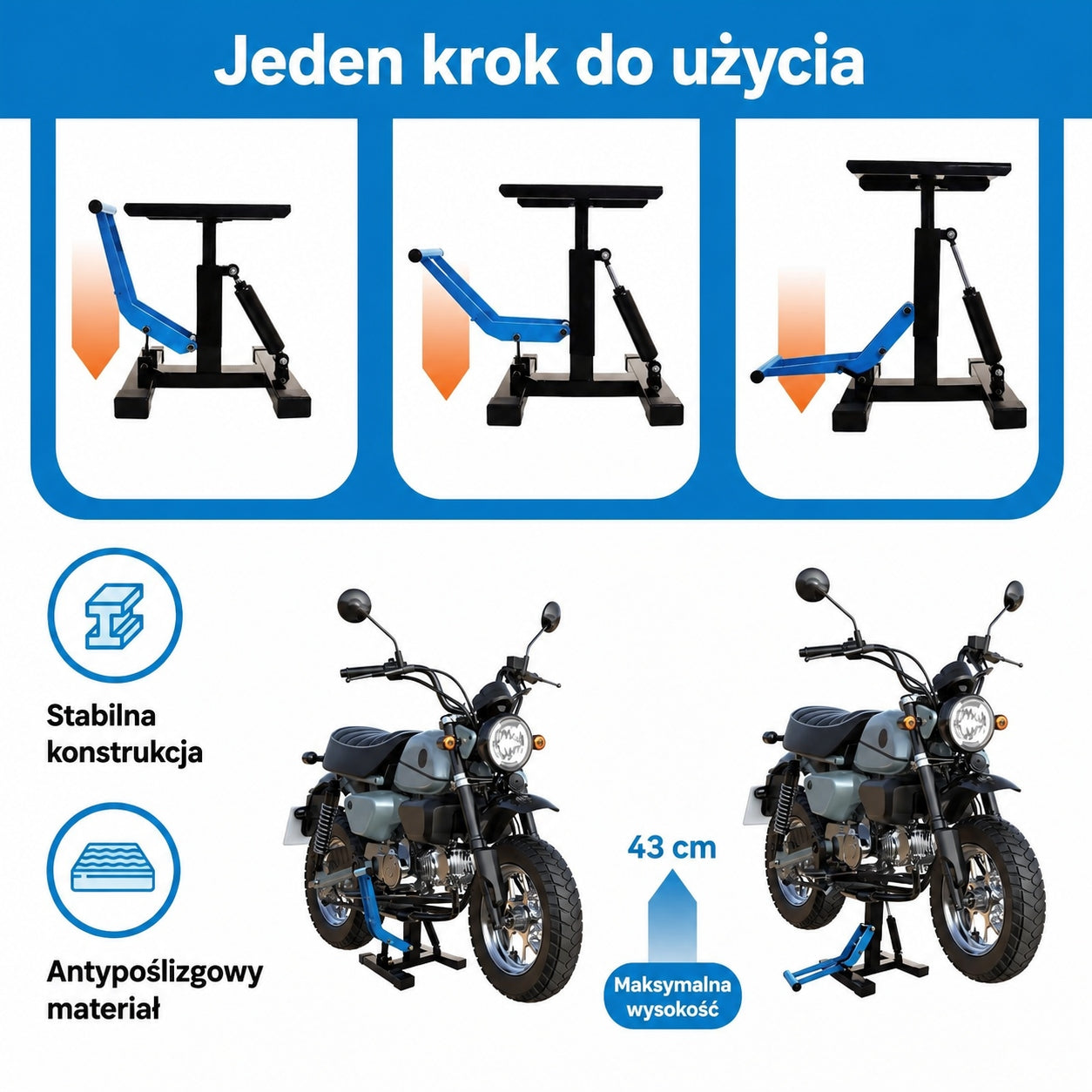 Jeden krok do użycia

Stabilna konstrukcja

Antypoślizgowy materiał

43 cm

Maksymalna wysokość