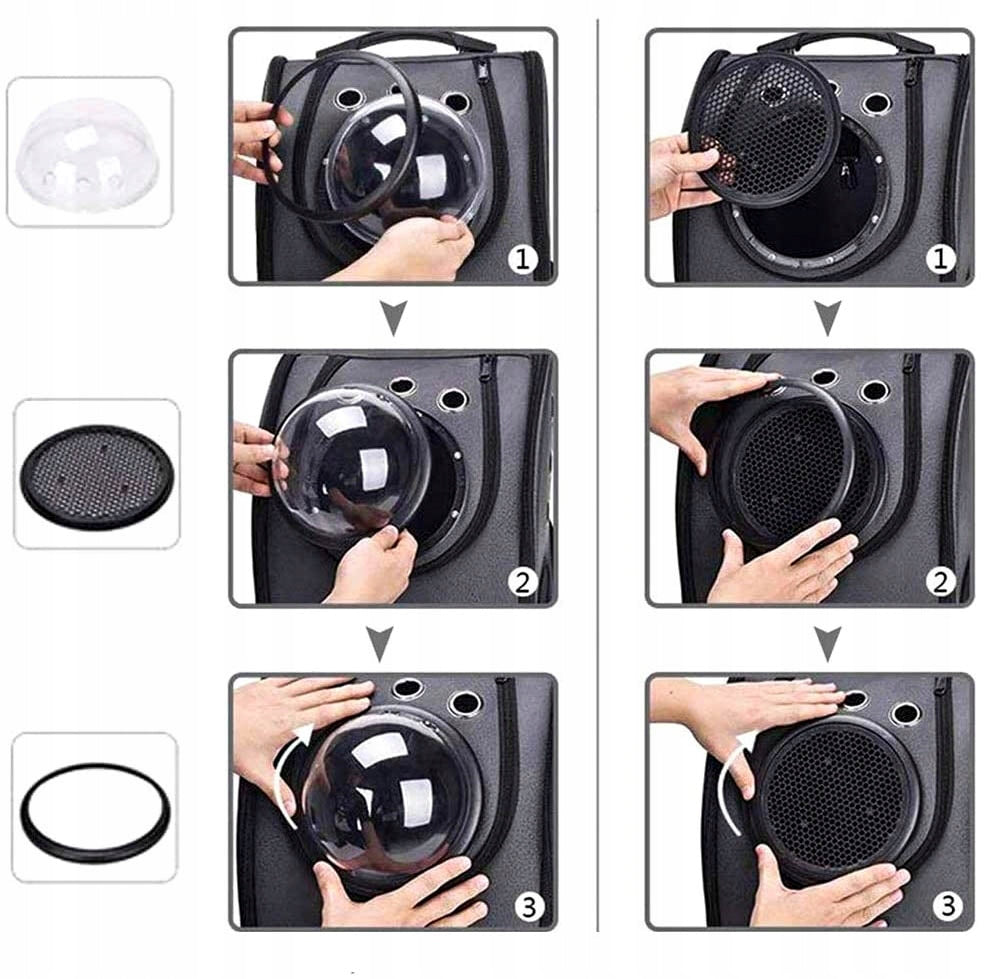 1
2
3
1
2
3