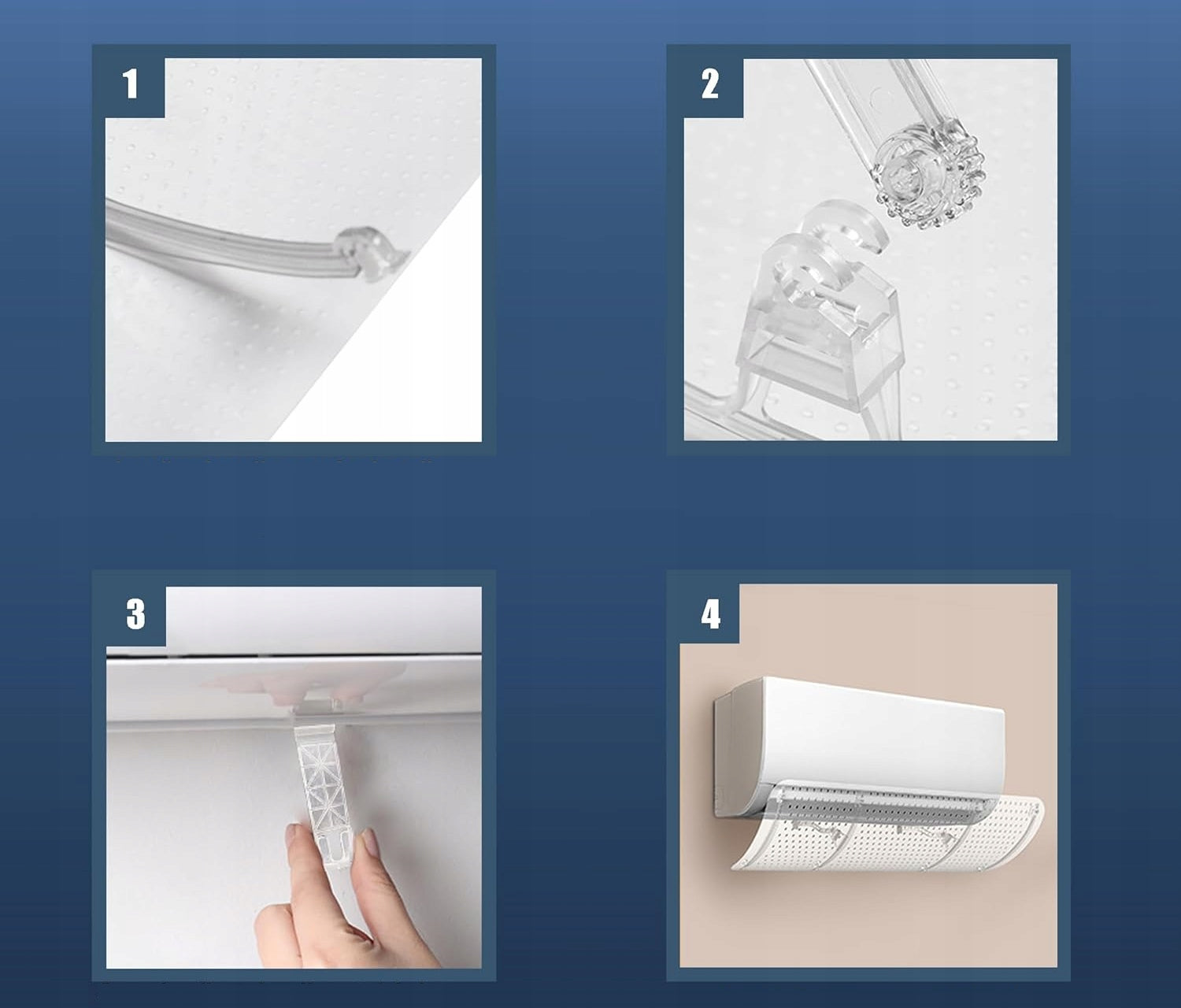 1

2

3

4