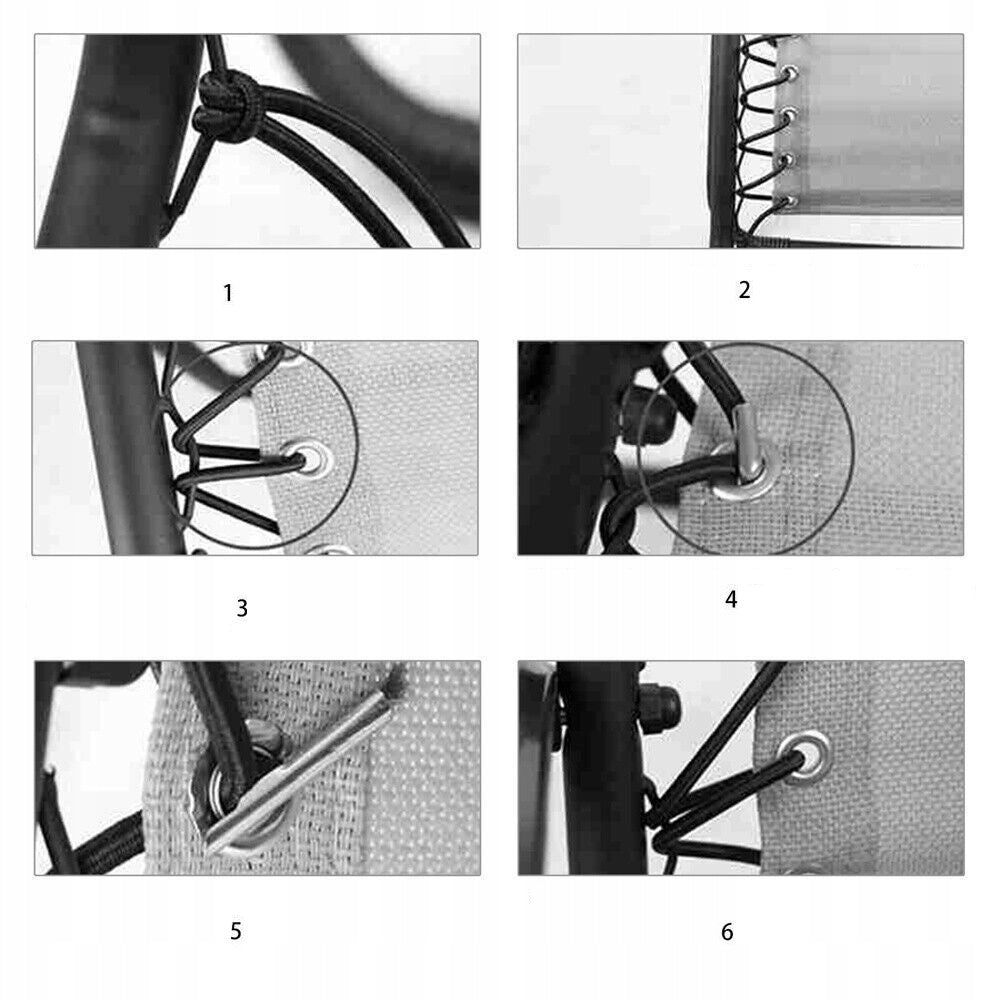 1

2

3

4

5

6