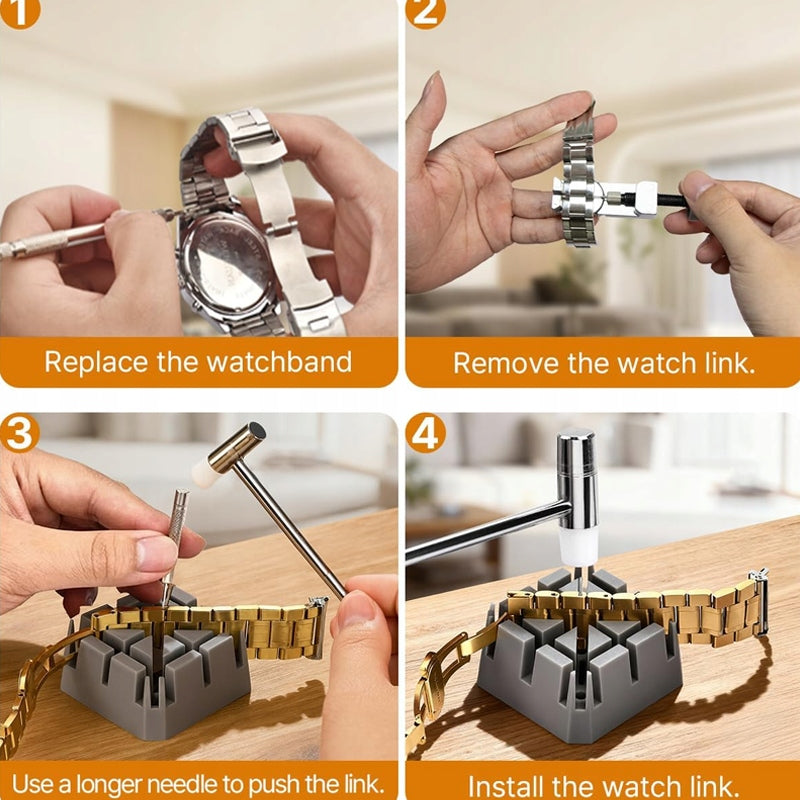 1

Replace the watchband

2

Remove the watch link.

3

Use a longer needle to push the link.

4

Install the watch link.