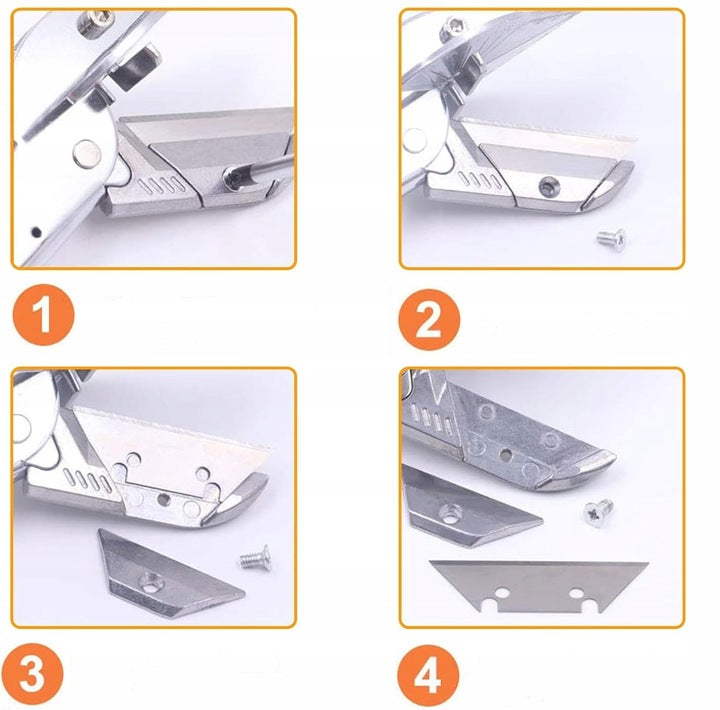 1

2

3

4