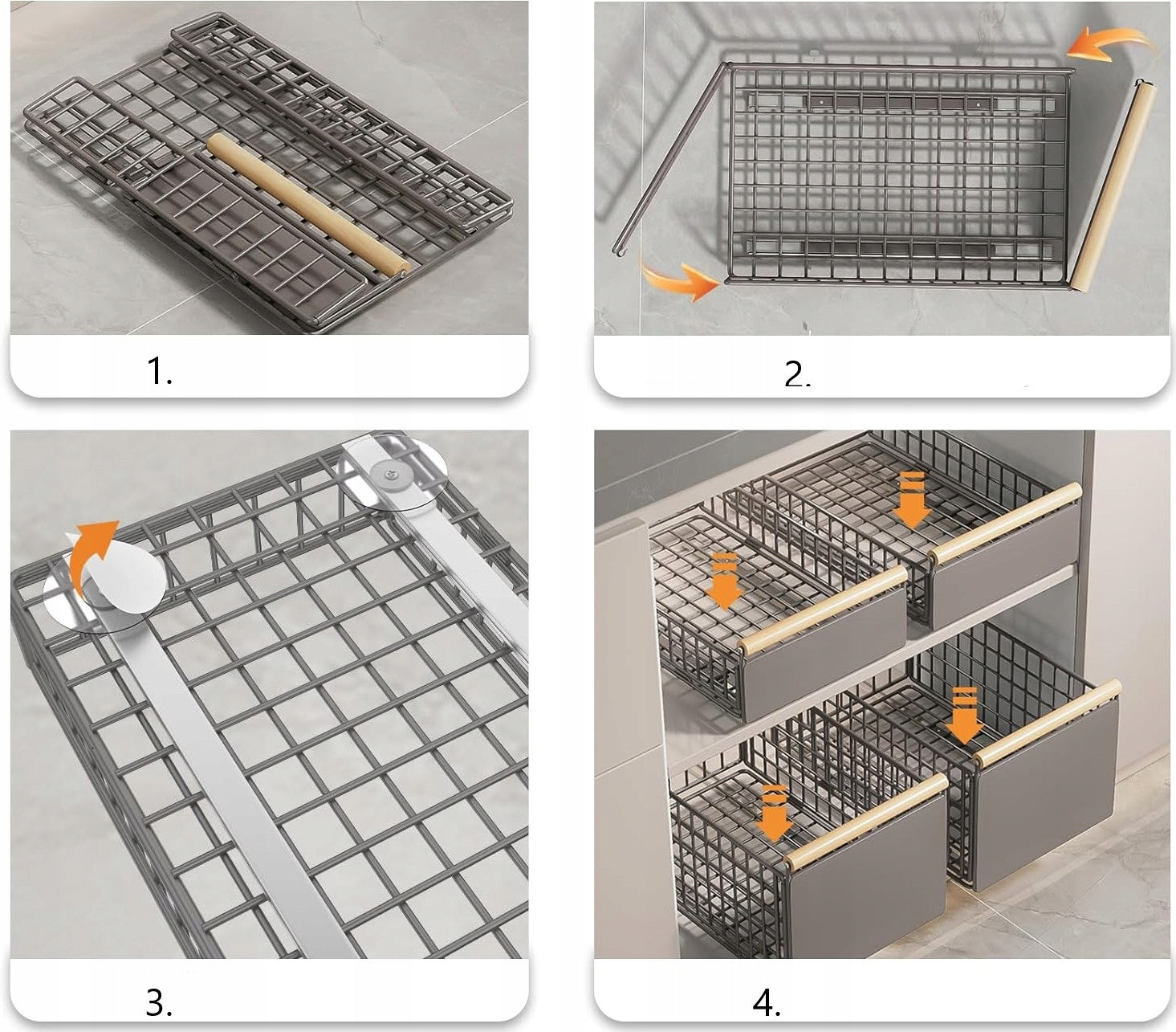 1.

2.

3.

4.